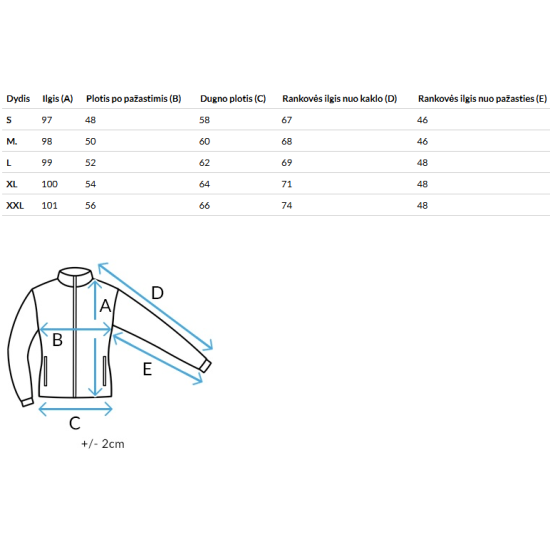 | Dydis | Ilgis (A) | Plotis po pažastimis (B) | Dugno plotis (C) | Rankovės ilgis nuo kaklo (D) | Rankovės ilgis nuo pažasties (E) |
|---|---|---|---|---|---|
| S | 97 | 48 | 58 | 67 | 46 |
| M. | 98 | 50 | 60 | 68 | 46 |
| L | 99 | 52 | 62 | 69 | 48 |
| XL | 100 | 54 | 64 | 71 | 48 |
| XXL | 101 | 56 | 66 | 74 | 48 |

D
A
B
E
C
+/- 2cm