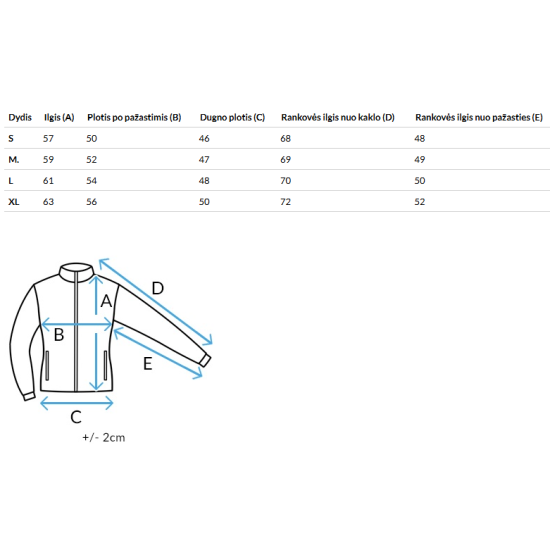 | Dydis | Ilgis (A) | Plotis po pažastimis (B) | Dugno plotis (C) | Rankovės ilgis nuo kaklo (D) | Rankovės ilgis nuo pažasties (E) |
|---|---|---|---|---|---|
| S | 57 | 50 | 46 | 68 | 48 |
| M. | 59 | 52 | 47 | 69 | 49 |
| L | 61 | 54 | 48 | 70 | 50 |
| XL | 63 | 56 | 50 | 72 | 52 |

D
A
B
E
C
+/- 2cm